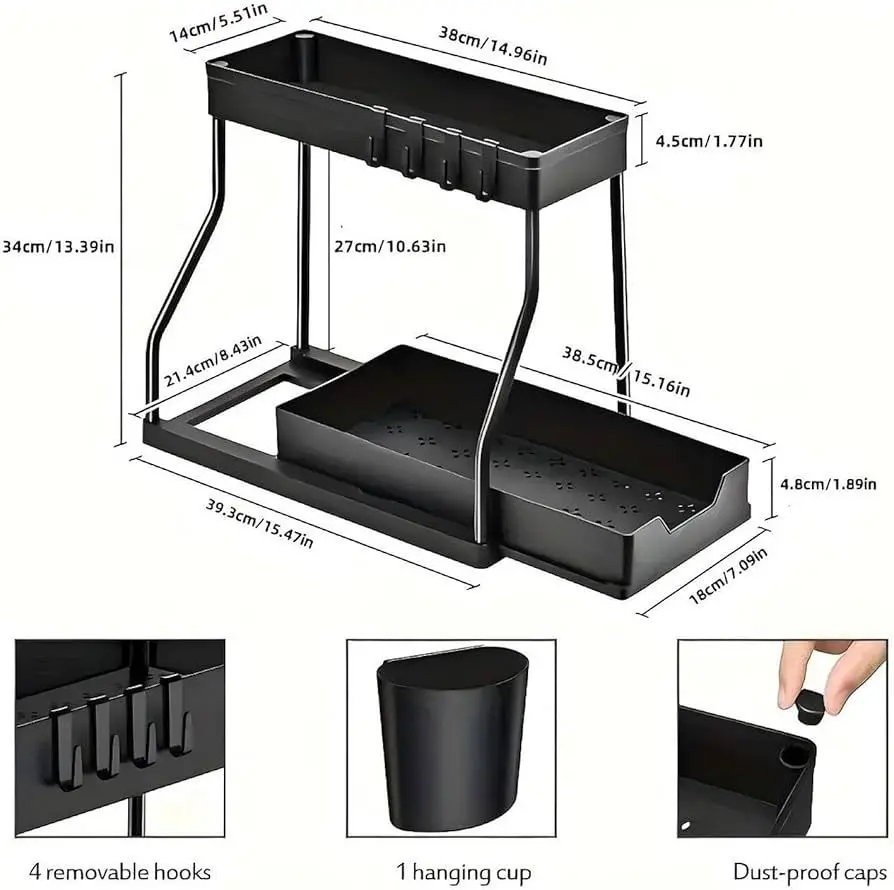 14cm/5.51in

38cm/14.96in

4.5cm/1.77in

34cm/13.39in

27cm/10.63in

21.4cm/8.43in

38.5cm/15.16in

4.8cm/1.89in

39.3cm/15.47in

18cm/7.09in

4 removable hooks

1 hanging cup

Dust-proof caps